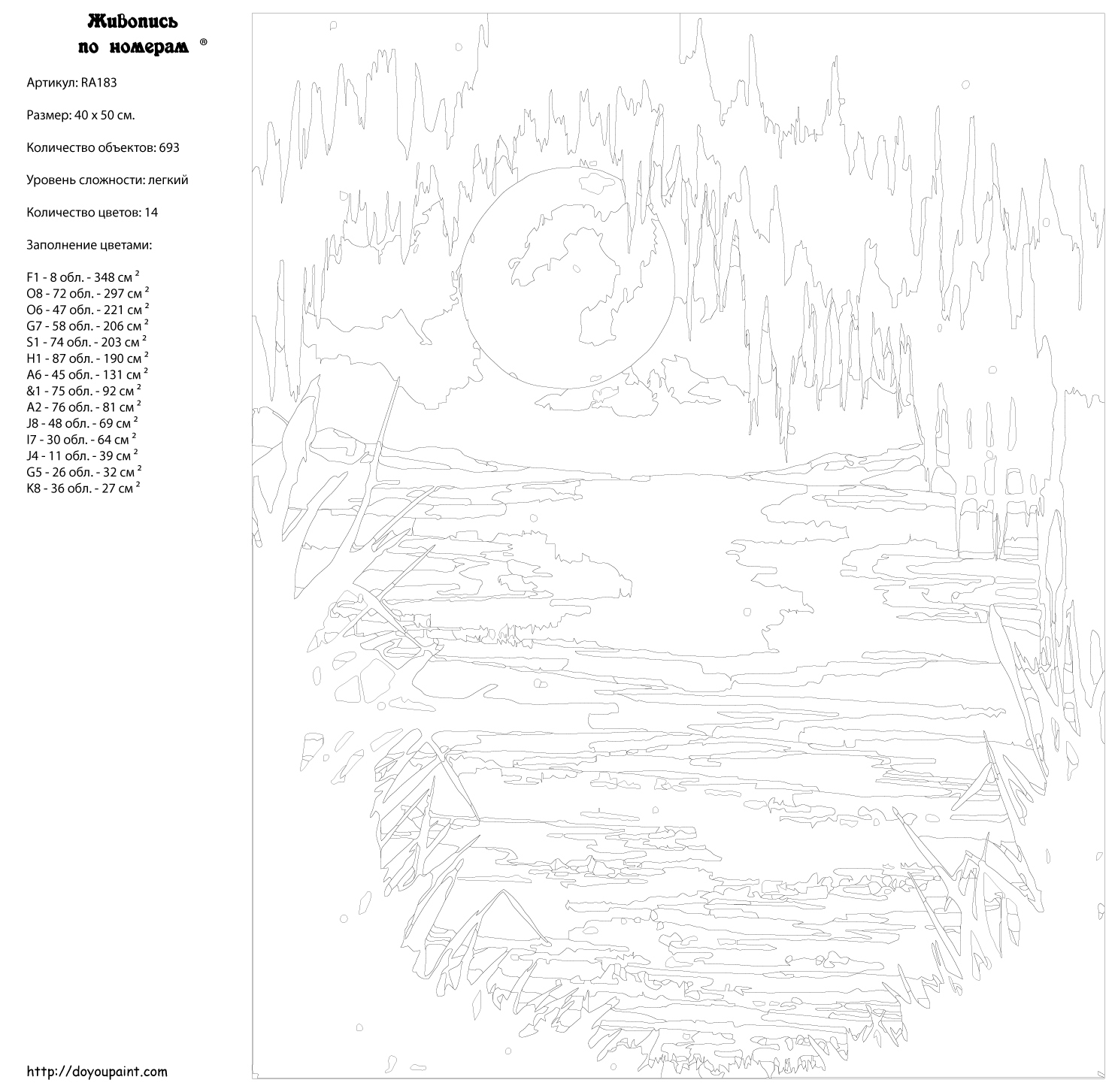 Живопись по номерам ®

Артикул: RA183

Размер: 40 x 50 см.

Количество объектов: 693

Уровень сложности: легкий

Количество цветов: 14

Заполнение цветами:

F1 - 8 обл. - 348 см $^2$
O8 - 72 обл. - 297 см $^2$
O6 - 47 обл. - 221 см $^2$
G7 - 58 обл. - 206 см $^2$
S1 - 74 обл. - 203 см $^2$
H1 - 87 обл. - 190 см $^2$
A6 - 45 обл. - 131 см $^2$
&1 - 75 обл. - 92 см $^2$
A2 - 76 обл. - 81 см $^2$
J8 - 48 обл. - 69 см $^2$
I7 - 30 обл. - 64 см $^2$
J4 - 11 обл. - 39 см $^2$
G5 - 26 обл. - 32 см $^2$
K8 - 36 обл. - 27 см $^2$

http://doyoupaint.com