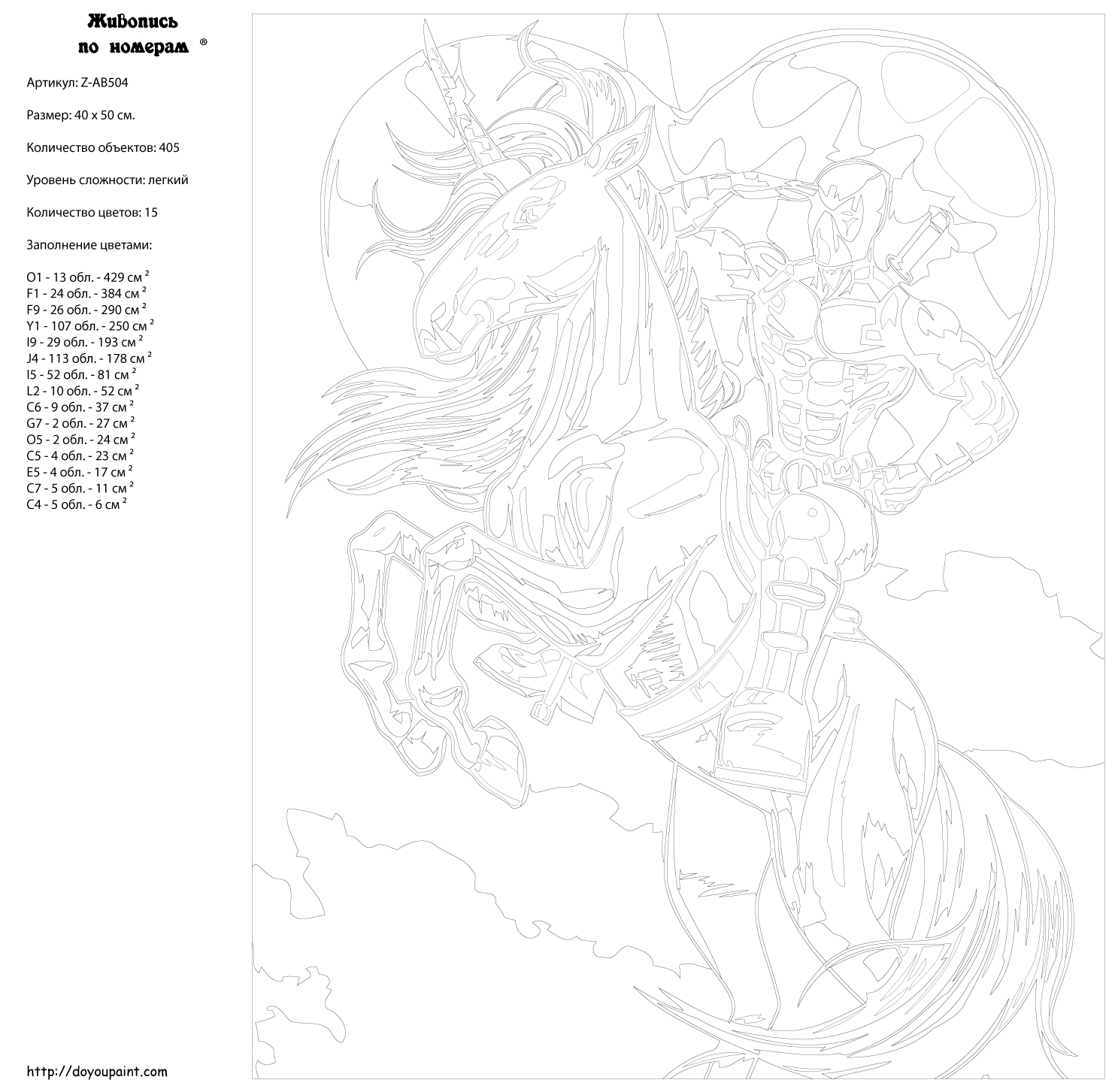 Живопись по номерам ®

Артикул: Z-AB504

Размер: 40 x 50 см.

Количество объектов: 405

Уровень сложности: легкий

Количество цветов: 15

Заполнение цветами:

O1 - 13 обл. - 429 см $^2$
F1 - 24 обл. - 384 см $^2$
F9 - 26 обл. - 290 см $^2$
Y1 - 107 обл. - 250 см $^2$
I9 - 29 обл. - 193 см $^2$
J4 - 113 обл. - 178 см $^2$
I5 - 52 обл. - 81 см $^2$
L2 - 10 обл. - 52 см $^2$
C6 - 9 обл. - 37 см $^2$
G7 - 2 обл. - 27 см $^2$
O5 - 2 обл. - 24 см $^2$
C5 - 4 обл. - 23 см $^2$
E5 - 4 обл. - 17 см $^2$
C7 - 5 обл. - 11 см $^2$
C4 - 5 обл. - 6 см $^2$

http://doyoupaint.com