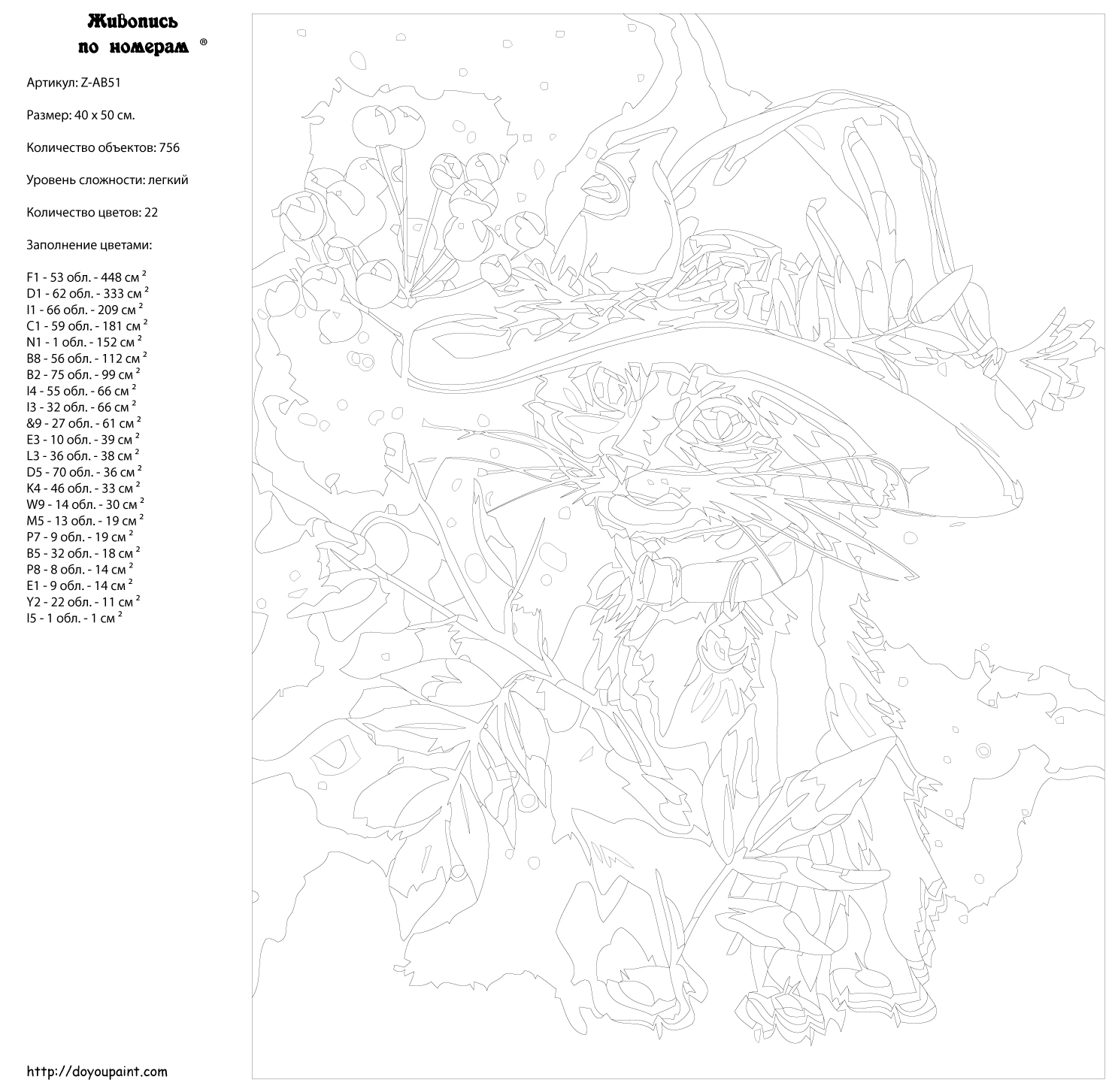 Живопись по номерам ®

Артикул: Z-AB51

Размер: 40 x 50 см.

Количество объектов: 756

Уровень сложности: легкий

Количество цветов: 22

Заполнение цветами:

F1 - 53 обл. - 448 см $^2$
D1 - 62 обл. - 333 см $^2$
I1 - 66 обл. - 209 см $^2$
C1 - 59 обл. - 181 см $^2$
N1 - 1 обл. - 152 см $^2$
B8 - 56 обл. - 112 см $^2$
B2 - 75 обл. - 99 см $^2$
I4 - 55 обл. - 66 см $^2$
I3 - 32 обл. - 66 см $^2$
&9 - 27 обл. - 61 см $^2$
E3 - 10 обл. - 39 см $^2$
L3 - 36 обл. - 38 см $^2$
D5 - 70 обл. - 36 см $^2$
K4 - 46 обл. - 33 см $^2$
W9 - 14 обл. - 30 см $^2$
M5 - 13 обл. - 19 см $^2$
P7 - 9 обл. - 19 см $^2$
B5 - 32 обл. - 18 см $^2$
P8 - 8 обл. - 14 см $^2$
E1 - 9 обл. - 14 см $^2$
Y2 - 22 обл. - 11 см $^2$
I5 - 1 обл. - 1 см $^2$

http://doyoupaint.com