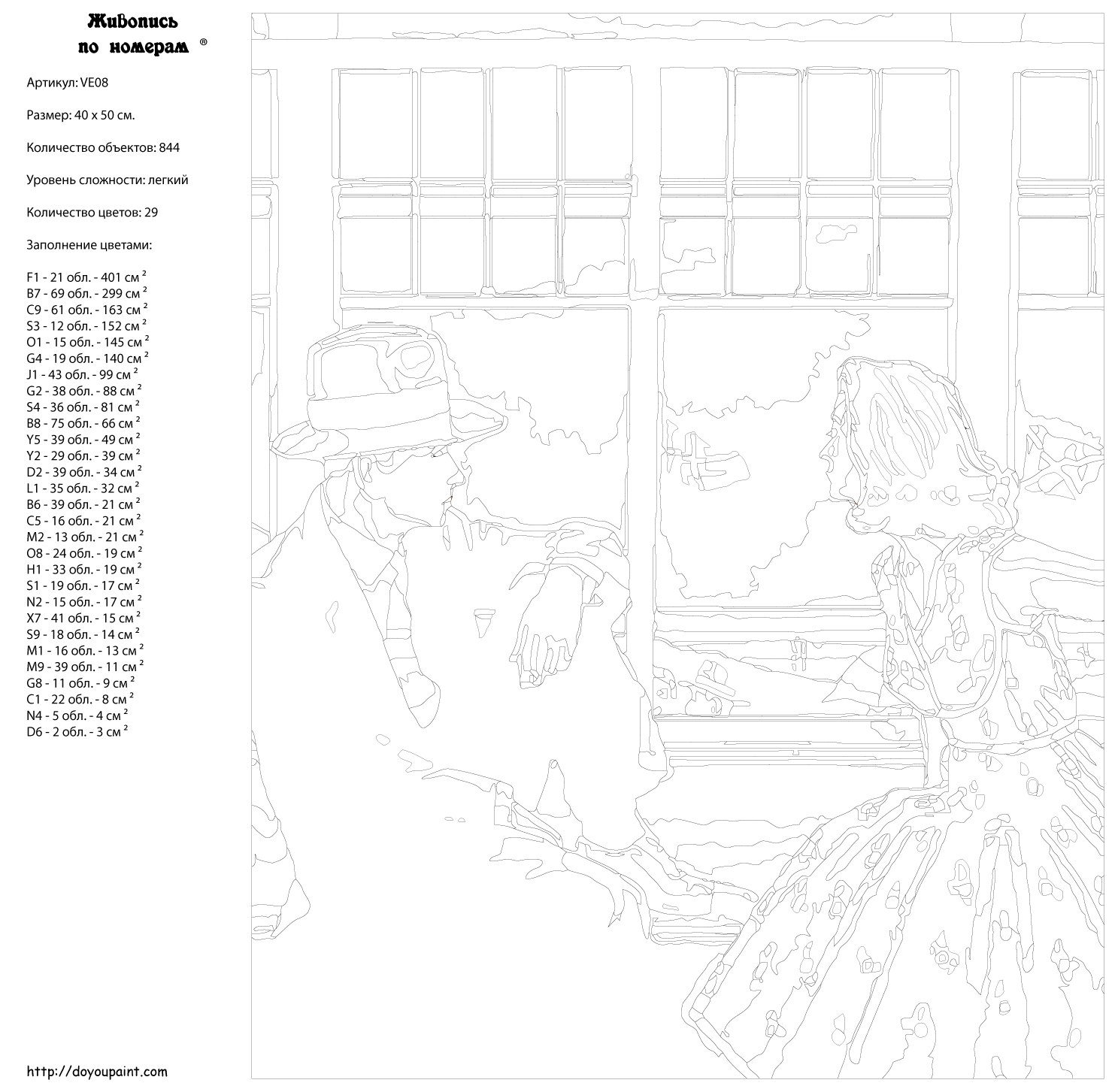 Живопись по номерам ®

Артикул: VE08

Размер: 40 x 50 см.

Количество объектов: 844

Уровень сложности: легкий

Количество цветов: 29

Заполнение цветами:

F1 - 21 обл. - 401 см $^2$
B7 - 69 обл. - 299 см $^2$
C9 - 61 обл. - 163 см $^2$
S3 - 12 обл. - 152 см $^2$
O1 - 15 обл. - 145 см $^2$
G4 - 19 обл. - 140 см $^2$
J1 - 43 обл. - 99 см $^2$
G2 - 38 обл. - 88 см $^2$
S4 - 36 обл. - 81 см $^2$
B8 - 75 обл. - 66 см $^2$
Y5 - 39 обл. - 49 см $^2$
Y2 - 29 обл. - 39 см $^2$
D2 - 39 обл. - 34 см $^2$
L1 - 35 обл. - 32 см $^2$
B6 - 39 обл. - 21 см $^2$
C5 - 16 обл. - 21 см $^2$
M2 - 13 обл. - 21 см $^2$
O8 - 24 обл. - 19 см $^2$
H1 - 33 обл. - 19 см $^2$
S1 - 19 обл. - 17 см $^2$
N2 - 15 обл. - 17 см $^2$
X7 - 41 обл. - 15 см $^2$
S9 - 18 обл. - 14 см $^2$
M1 - 16 обл. - 13 см $^2$
M9 - 39 обл. - 11 см $^2$
G8 - 11 обл. - 9 см $^2$
C1 - 22 обл. - 8 см $^2$
N4 - 5 обл. - 4 см $^2$
D6 - 2 обл. - 3 см $^2$

http://doyoupaint.com