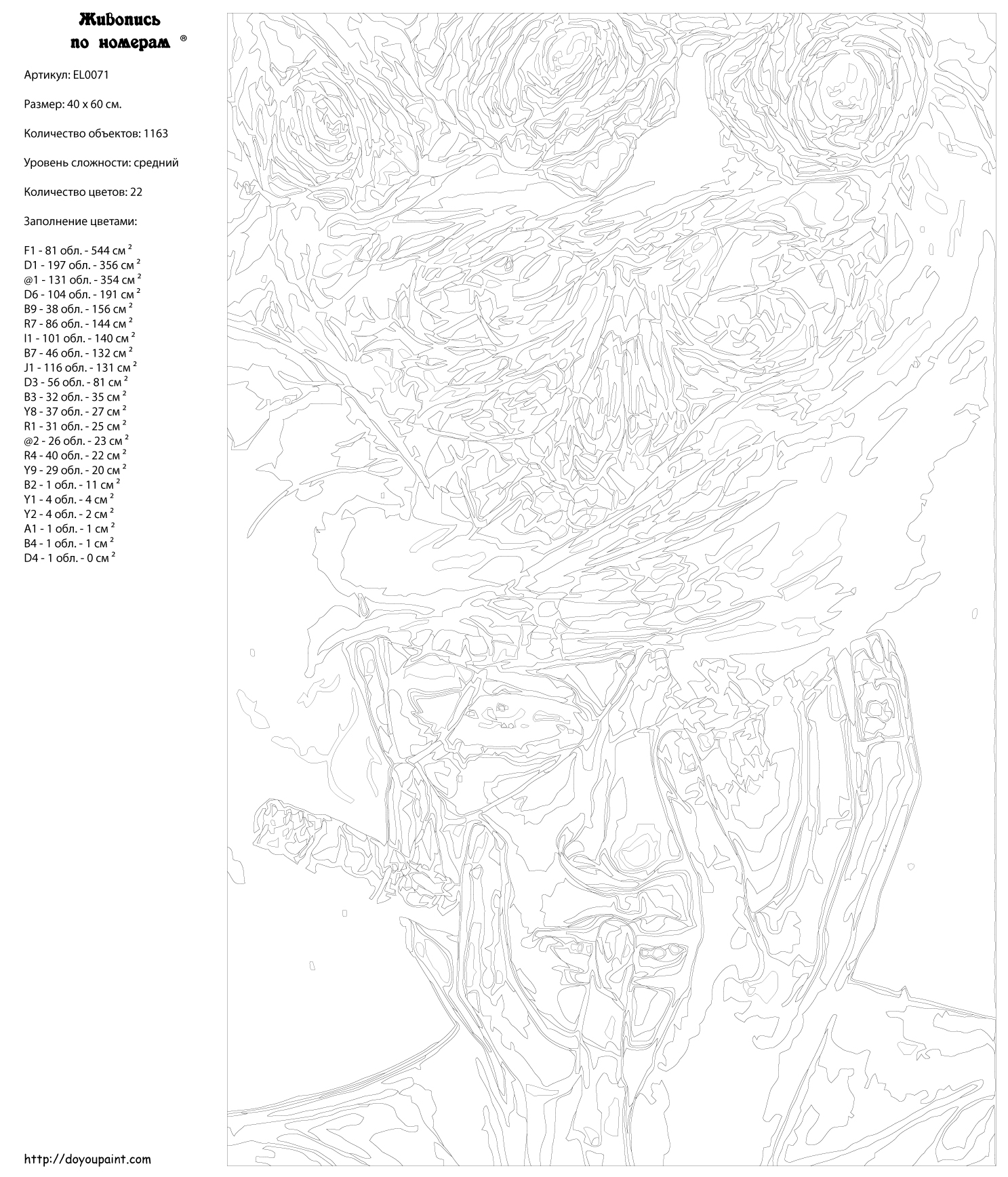 Живопись по номерам ®

Артикул: EL0071

Размер: 40 x 60 см.

Количество объектов: 1163

Уровень сложности: средний

Количество цветов: 22

Заполнение цветами:

F1 - 81 обл. - 544 см $^2$
D1 - 197 обл. - 356 см $^2$
@1 - 131 обл. - 354 см $^2$
D6 - 104 обл. - 191 см $^2$
B9 - 38 обл. - 156 см $^2$
R7 - 86 обл. - 144 см $^2$
I1 - 101 обл. - 140 см $^2$
B7 - 46 обл. - 132 см $^2$
J1 - 116 обл. - 131 см $^2$
D3 - 56 обл. - 81 см $^2$
B3 - 32 обл. - 35 см $^2$
Y8 - 37 обл. - 27 см $^2$
R1 - 31 обл. - 25 см $^2$
@2 - 26 обл. - 23 см $^2$
R4 - 40 обл. - 22 см $^2$
Y9 - 29 обл. - 20 см $^2$
B2 - 1 обл. - 11 см $^2$
Y1 - 4 обл. - 4 см $^2$
Y2 - 4 обл. - 2 см $^2$
A1 - 1 обл. - 1 см $^2$
B4 - 1 обл. - 1 см $^2$
D4 - 1 обл. - 0 см $^2$

http://doyoupaint.com