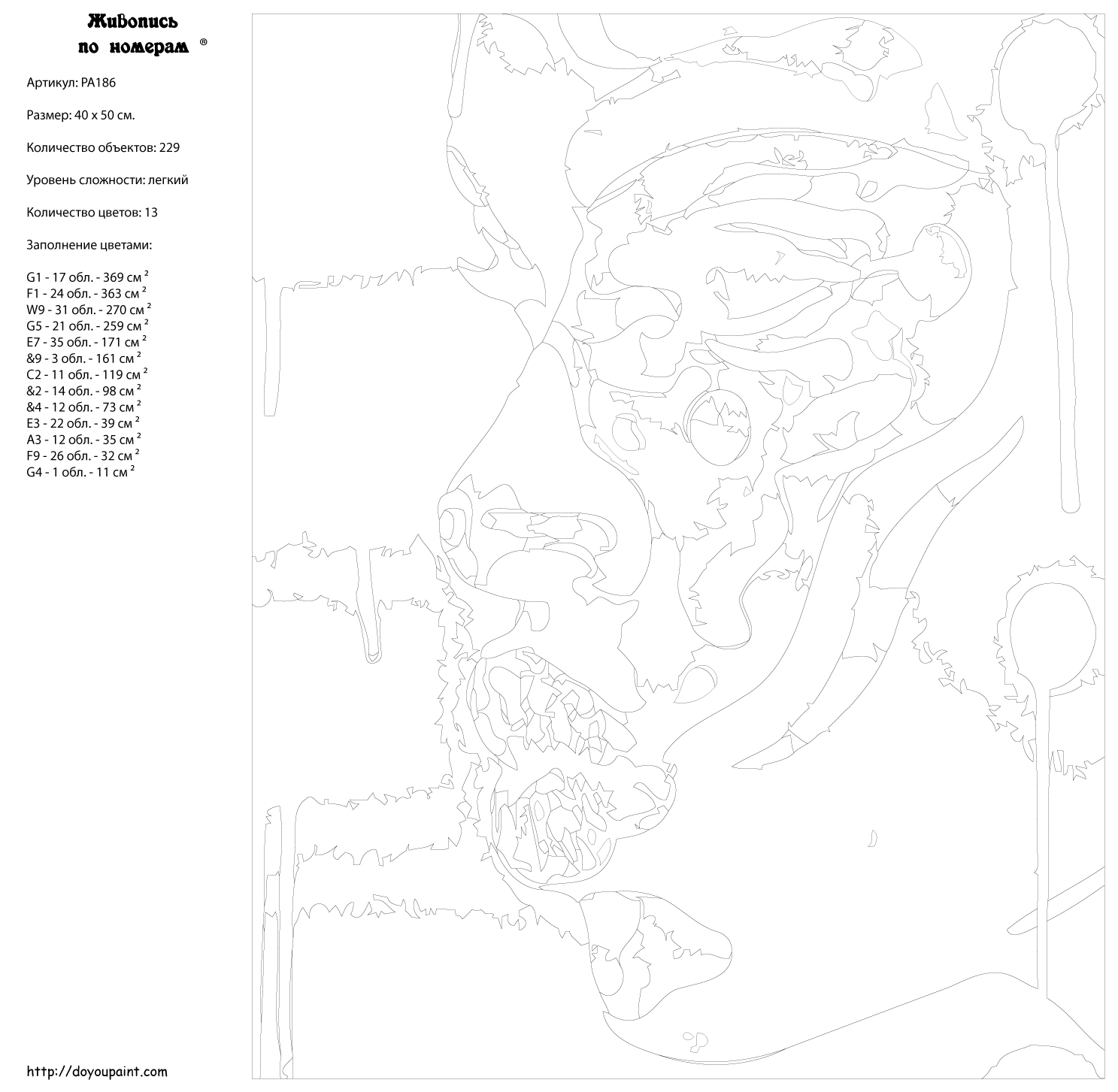 Живопись
по номерам ®

Артикул: PA186

Размер: 40 x 50 см.

Количество объектов: 229

Уровень сложности: легкий

Количество цветов: 13

Заполнение цветами:

G1 - 17 обл. - 369 см $^2$
F1 - 24 обл. - 363 см $^2$
W9 - 31 обл. - 270 см $^2$
G5 - 21 обл. - 259 см $^2$
E7 - 35 обл. - 171 см $^2$
&9 - 3 обл. - 161 см $^2$
C2 - 11 обл. - 119 см $^2$
&2 - 14 обл. - 98 см $^2$
&4 - 12 обл. - 73 см $^2$
E3 - 22 обл. - 39 см $^2$
A3 - 12 обл. - 35 см $^2$
F9 - 26 обл. - 32 см $^2$
G4 - 1 обл. - 11 см $^2$

http://doyoupaint.com