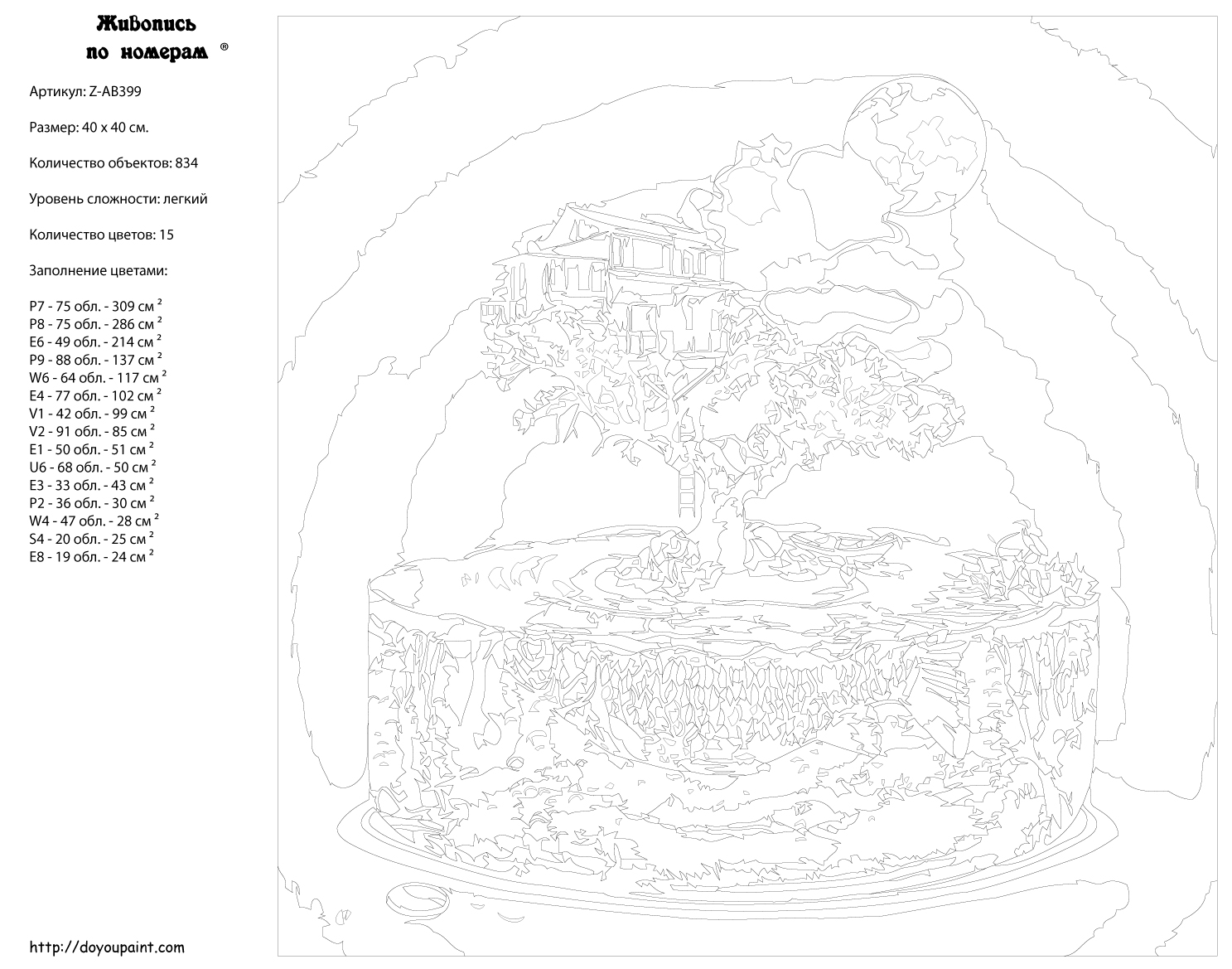 Живопись по номерам ®

Артикул: Z-AB399

Размер: 40 x 40 см.

Количество объектов: 834

Уровень сложности: легкий

Количество цветов: 15

Заполнение цветами:

P7 - 75 обл. - 309 см $^2$
P8 - 75 обл. - 286 см $^2$
E6 - 49 обл. - 214 см $^2$
P9 - 88 обл. - 137 см $^2$
W6 - 64 обл. - 117 см $^2$
E4 - 77 обл. - 102 см $^2$
V1 - 42 обл. - 99 см $^2$
V2 - 91 обл. - 85 см $^2$
E1 - 50 обл. - 51 см $^2$
U6 - 68 обл. - 50 см $^2$
E3 - 33 обл. - 43 см $^2$
P2 - 36 обл. - 30 см $^2$
W4 - 47 обл. - 28 см $^2$
S4 - 20 обл. - 25 см $^2$
E8 - 19 обл. - 24 см $^2$

http://doyoupaint.com