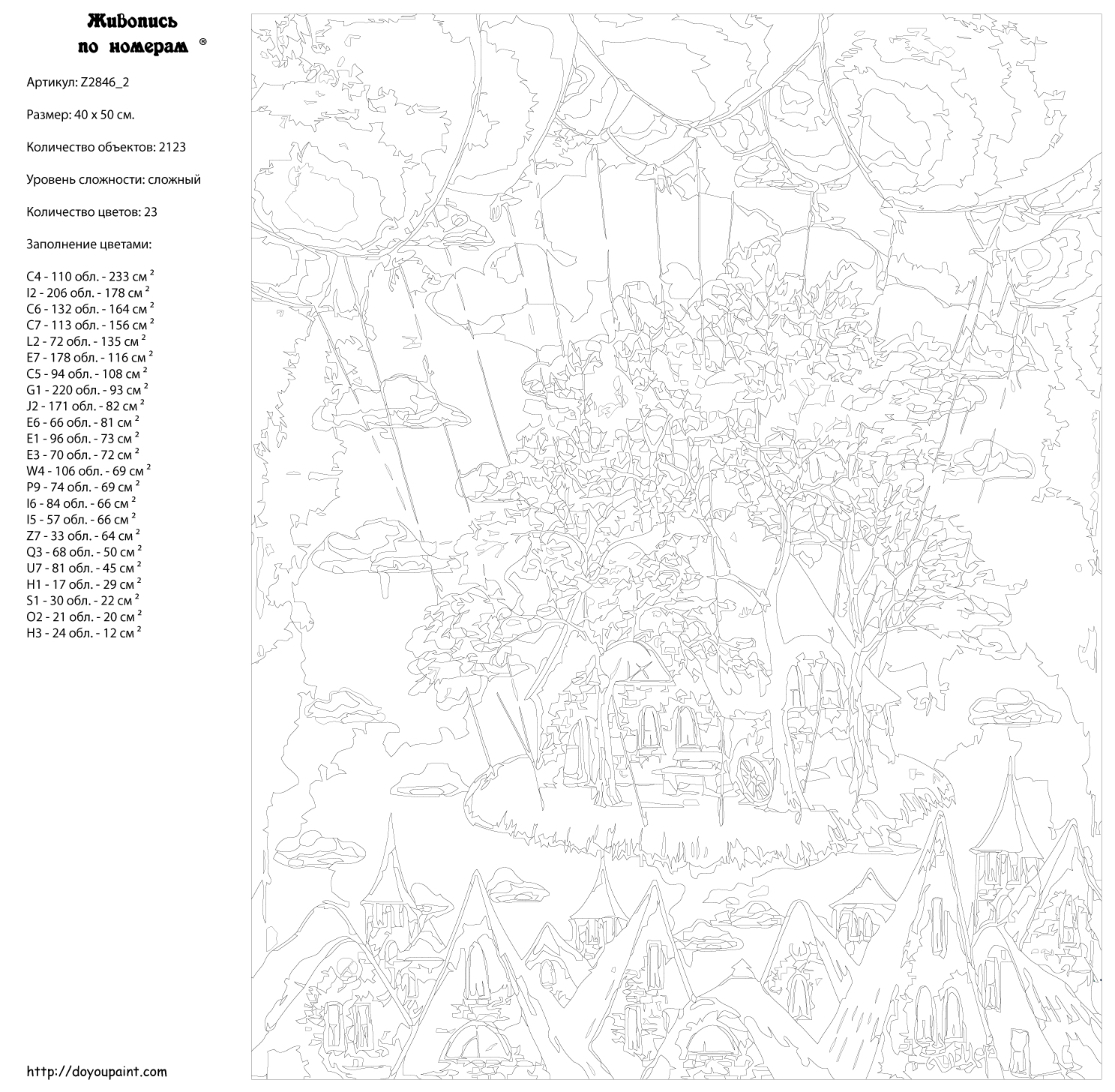 Живопись по номерам ®

Артикул: Z2846_2

Размер: 40 x 50 см.

Количество объектов: 2123

Уровень сложности: сложный

Количество цветов: 23

Заполнение цветами:

C4 - 110 обл. - 233 см $^2$
I2 - 206 обл. - 178 см $^2$
C6 - 132 обл. - 164 см $^2$
C7 - 113 обл. - 156 см $^2$
L2 - 72 обл. - 135 см $^2$
E7 - 178 обл. - 116 см $^2$
C5 - 94 обл. - 108 см $^2$
G1 - 220 обл. - 93 см $^2$
J2 - 171 обл. - 82 см $^2$
E6 - 66 обл. - 81 см $^2$
E1 - 96 обл. - 73 см $^2$
E3 - 70 обл. - 72 см $^2$
W4 - 106 обл. - 69 см $^2$
P9 - 74 обл. - 69 см $^2$
I6 - 84 обл. - 66 см $^2$
I5 - 57 обл. - 66 см $^2$
Z7 - 33 обл. - 64 см $^2$
Q3 - 68 обл. - 50 см $^2$
U7 - 81 обл. - 45 см $^2$
H1 - 17 обл. - 29 см $^2$
S1 - 30 обл. - 22 см $^2$
O2 - 21 обл. - 20 см $^2$
H3 - 24 обл. - 12 см $^2$

http://doyoupaint.com