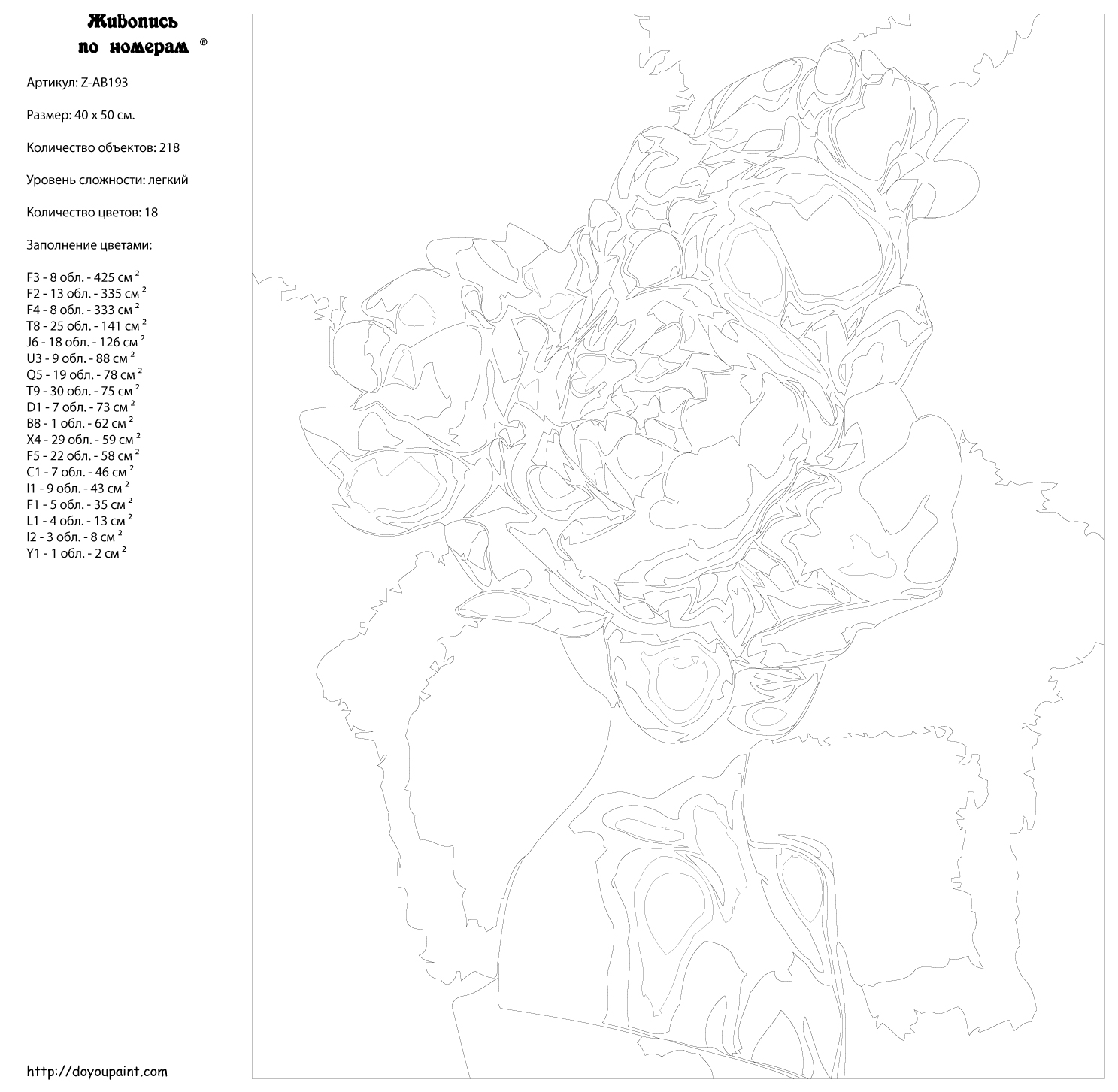 Живопись по номерам ®

Артикул: Z-AB193

Размер: 40 x 50 см.

Количество объектов: 218

Уровень сложности: легкий

Количество цветов: 18

Заполнение цветами:

F3 - 8 обл. - 425 см $^2$
F2 - 13 обл. - 335 см $^2$
F4 - 8 обл. - 333 см $^2$
T8 - 25 обл. - 141 см $^2$
J6 - 18 обл. - 126 см $^2$
U3 - 9 обл. - 88 см $^2$
Q5 - 19 обл. - 78 см $^2$
T9 - 30 обл. - 75 см $^2$
D1 - 7 обл. - 73 см $^2$
B8 - 1 обл. - 62 см $^2$
X4 - 29 обл. - 59 см $^2$
F5 - 22 обл. - 58 см $^2$
C1 - 7 обл. - 46 см $^2$
I1 - 9 обл. - 43 см $^2$
F1 - 5 обл. - 35 см $^2$
L1 - 4 обл. - 13 см $^2$
I2 - 3 обл. - 8 см $^2$
Y1 - 1 обл. - 2 см $^2$

http://doyoupaint.com