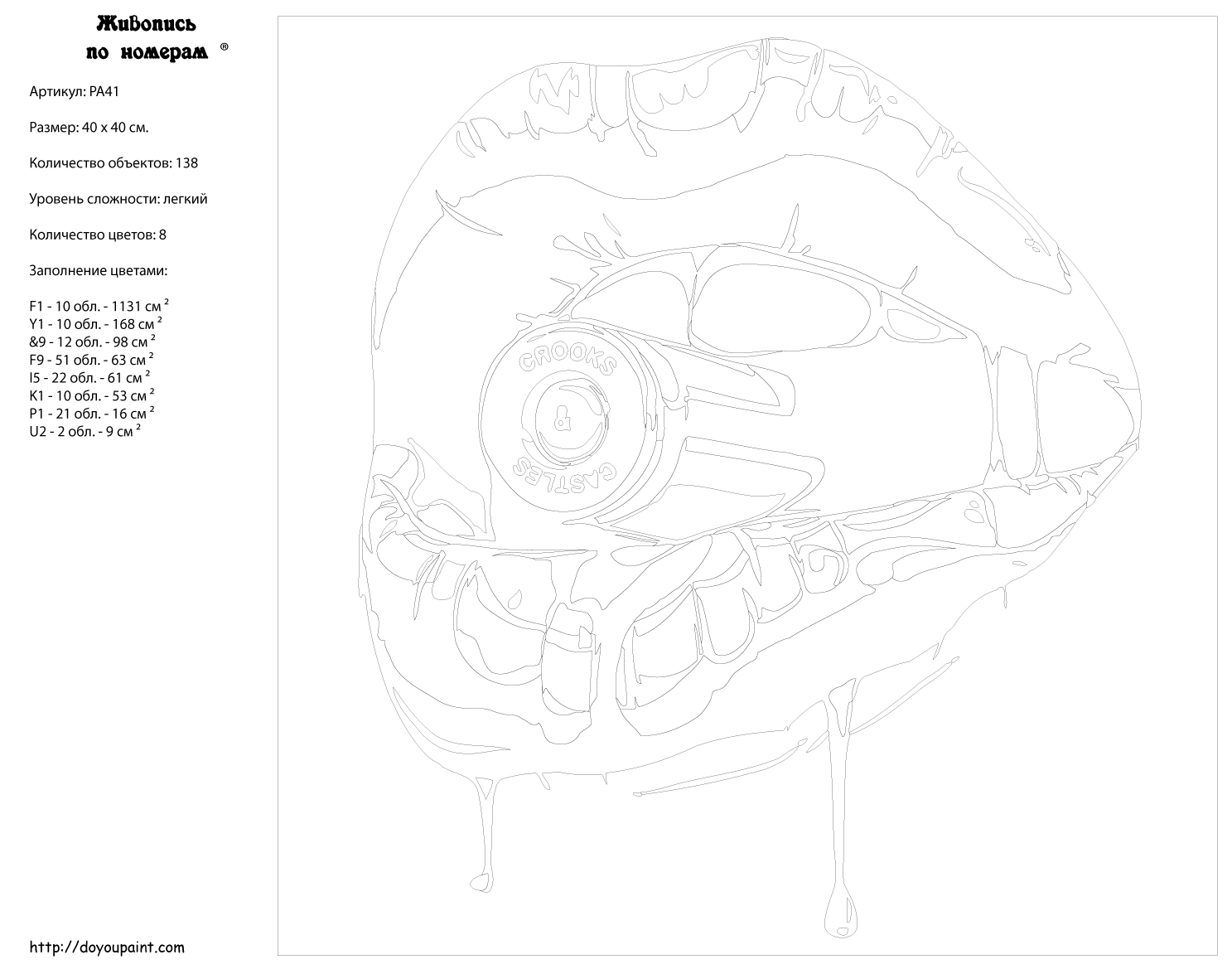 Живопись по номерам ®

Артикул: PA41

Размер: 40 x 40 см.

Количество объектов: 138

Уровень сложности: легкий

Количество цветов: 8

Заполнение цветами:

F1 - 10 обл. - 1131 см $^2$
Y1 - 10 обл. - 168 см $^2$
&9 - 12 обл. - 98 см $^2$
F9 - 51 обл. - 63 см $^2$
I5 - 22 обл. - 61 см $^2$
K1 - 10 обл. - 53 см $^2$
P1 - 21 обл. - 16 см $^2$
U2 - 2 обл. - 9 см $^2$

CROOKS
&
CASTLES

http://doyoupaint.com