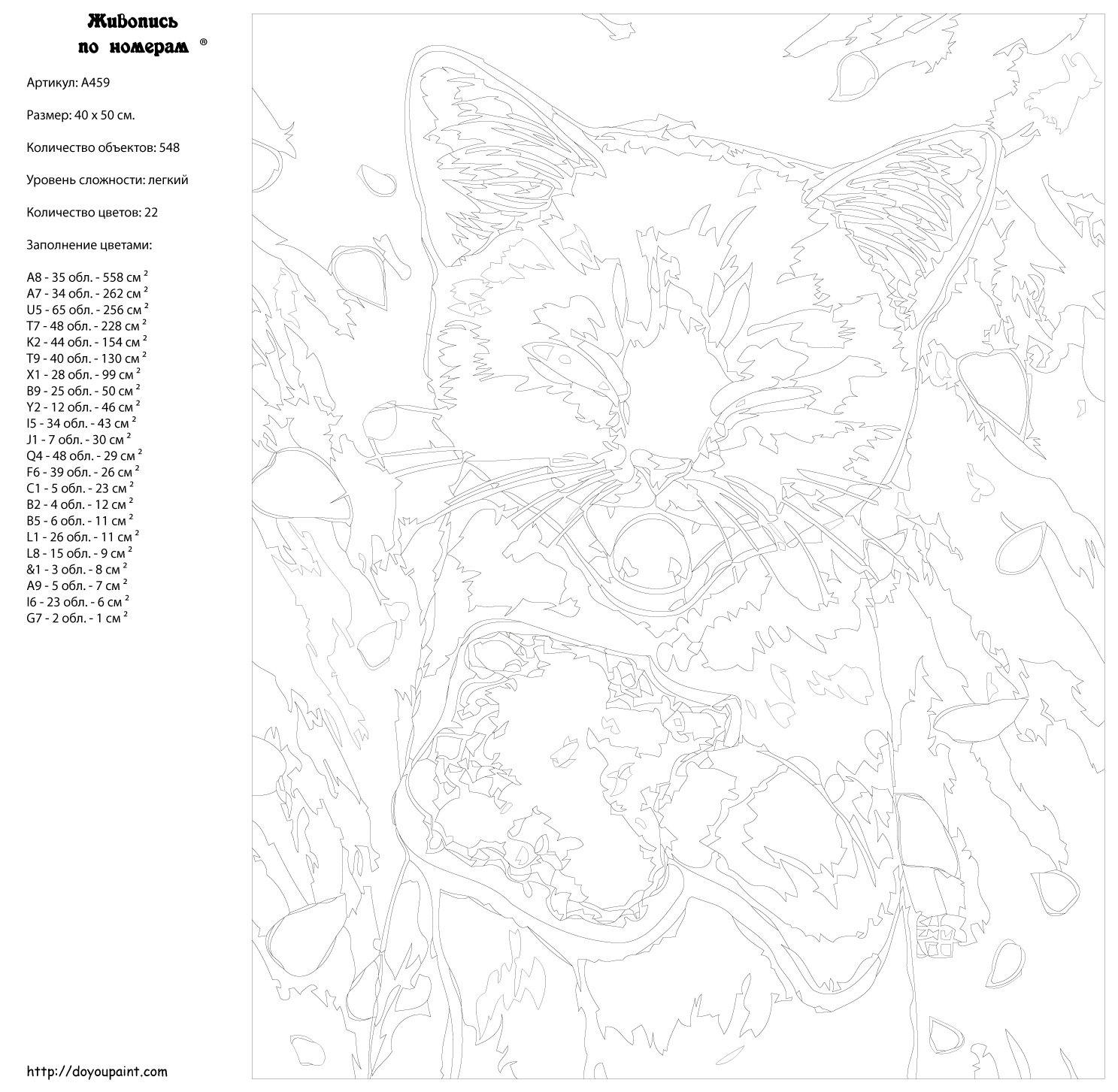 Живопись по номерам ®

Артикул: A459

Размер: 40 x 50 см.

Количество объектов: 548

Уровень сложности: легкий

Количество цветов: 22

Заполнение цветами:

A8 - 35 обл. - 558 см $^2$
A7 - 34 обл. - 262 см $^2$
U5 - 65 обл. - 256 см $^2$
T7 - 48 обл. - 228 см $^2$
K2 - 44 обл. - 154 см $^2$
T9 - 40 обл. - 130 см $^2$
X1 - 28 обл. - 99 см $^2$
B9 - 25 обл. - 50 см $^2$
Y2 - 12 обл. - 46 см $^2$
I5 - 34 обл. - 43 см $^2$
J1 - 7 обл. - 30 см $^2$
Q4 - 48 обл. - 29 см $^2$
F6 - 39 обл. - 26 см $^2$
C1 - 5 обл. - 23 см $^2$
B2 - 4 обл. - 12 см $^2$
B5 - 6 обл. - 11 см $^2$
L1 - 26 обл. - 11 см $^2$
L8 - 15 обл. - 9 см $^2$
&1 - 3 обл. - 8 см $^2$
A9 - 5 обл. - 7 см $^2$
I6 - 23 обл. - 6 см $^2$
G7 - 2 обл. - 1 см $^2$

http://doyoupaint.com